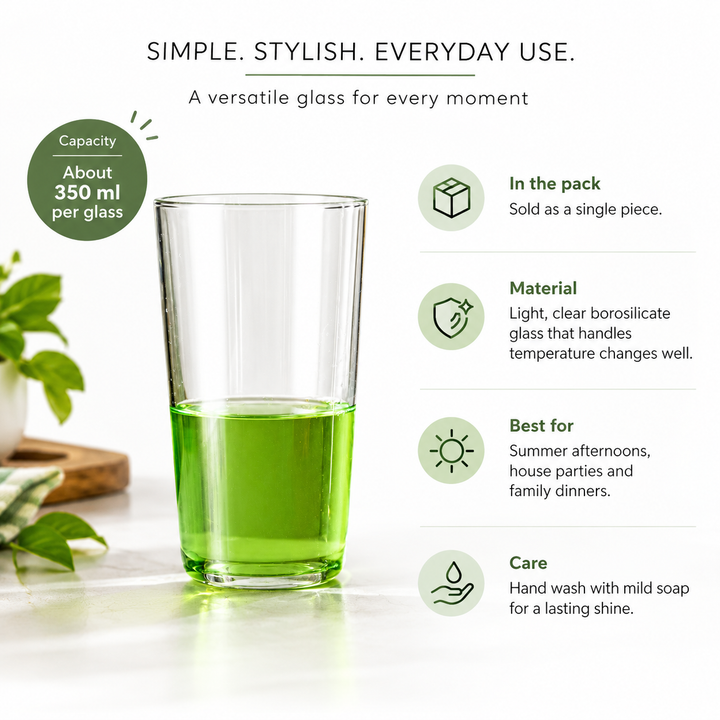 SIMPLE. STYLISH. EVERYDAY USE.

A versatile glass for every moment

Capacity

About
350 ml
per glass

In the pack
Sold as a single piece.

Material
Light, clear borosilicate glass that handles temperature changes well.

Best for
Summer afternoons, house parties and family dinners.

Care
Hand wash with mild soap for a lasting shine.